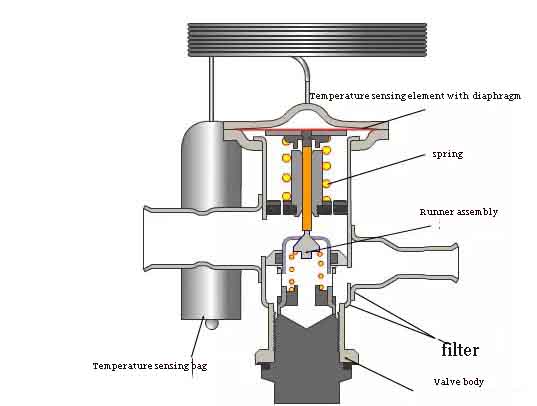 Temperature sensing element with diaphragm

spring

Runner assembly

filter

Temperature sensing bag

Valve body